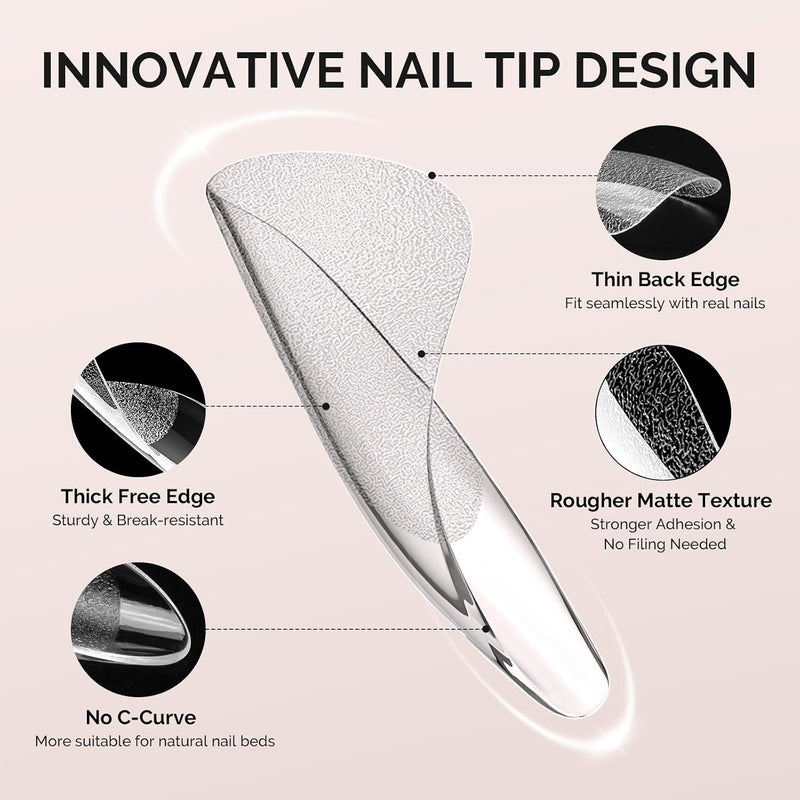 INNOVATIVE NAIL TIP DESIGN

Thick Free Edge
Sturdy & Break-resistant

No C-Curve
More suitable for natural nail beds

Thin Back Edge
Fit seamlessly with real nails

Rougher Matte Texture
Stronger Adhesion &
No Filing Needed